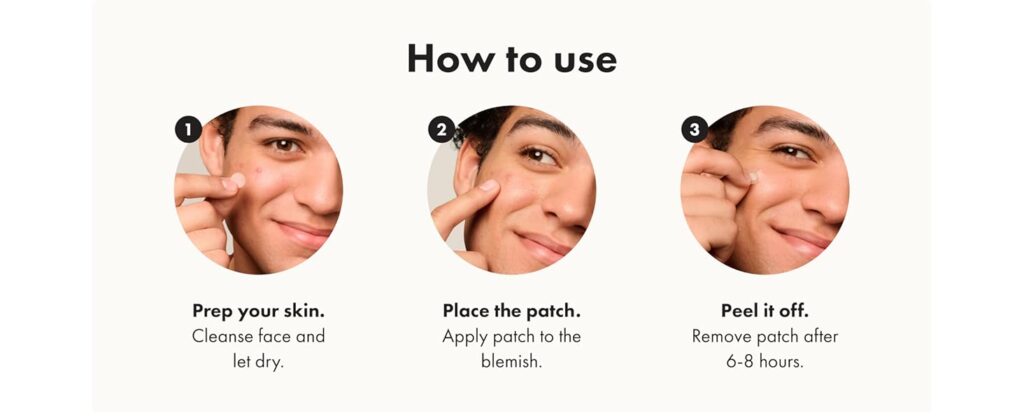 How to use

1

Prep your skin.
Cleanse face and let dry.

2

Place the patch.
Apply patch to the blemish.

3

Peel it off.
Remove patch after 6-8 hours.